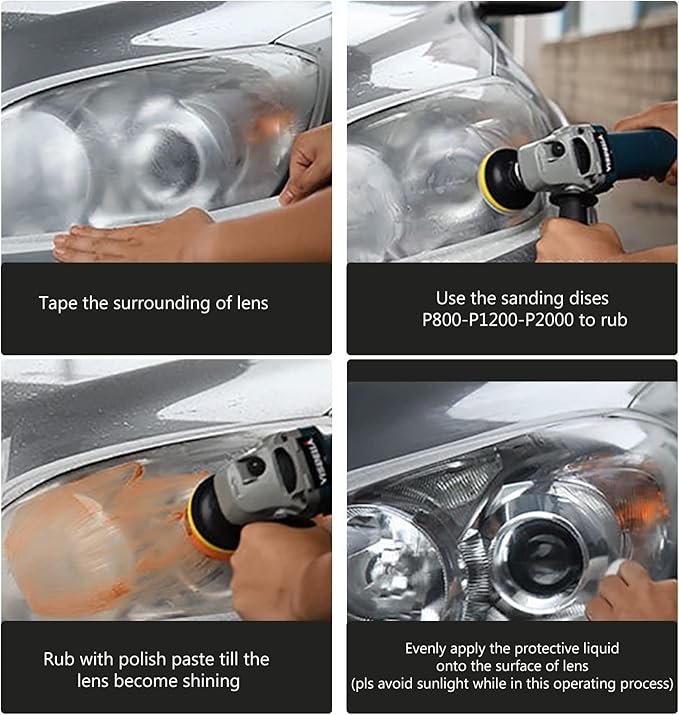 Tape the surrounding of lens

Use the sanding dises P800-P1200-P2000 to rub

Rub with polish paste till the lens become shining

Evenly apply the protective liquid onto the surface of lens (pls avoid sunlight while in this operating process)