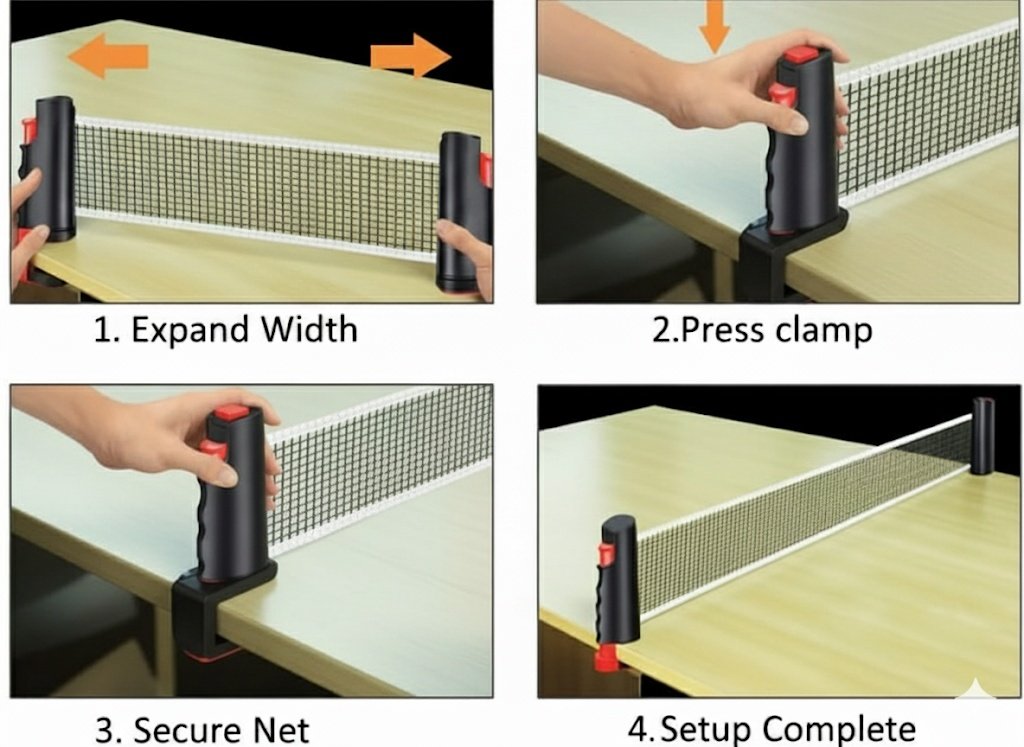 1. Expand Width

2.Press clamp

3. Secure Net

4.Setup Complete