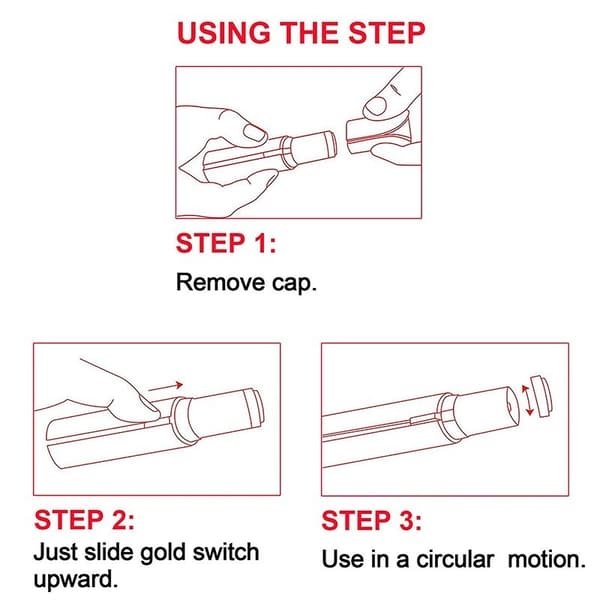 USING THE STEP

STEP 1:

Remove cap.

STEP 2:

Just slide gold switch upward.

STEP 3:

Use in a circular motion.