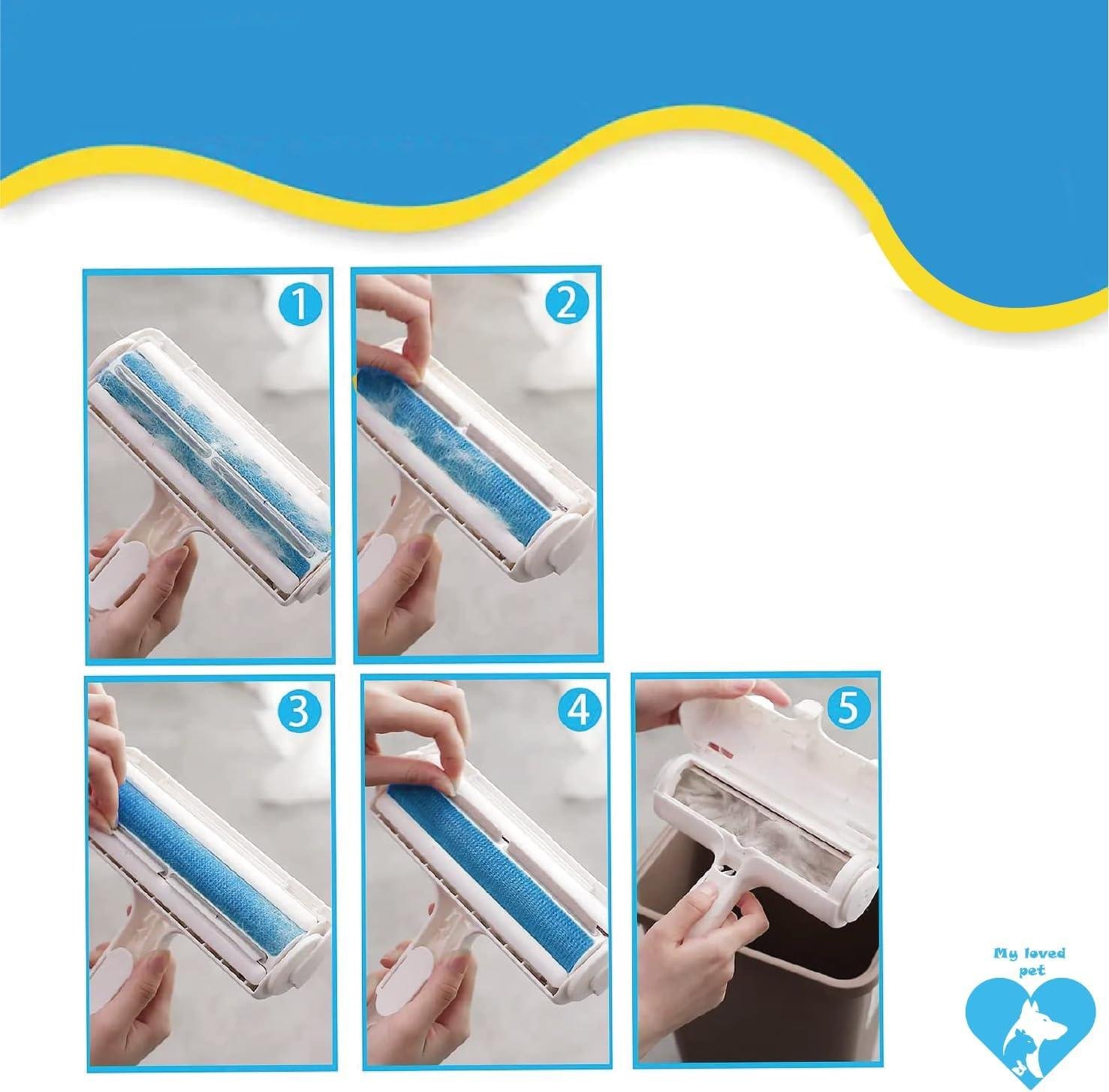 1
2
3
4
5

My loved pet